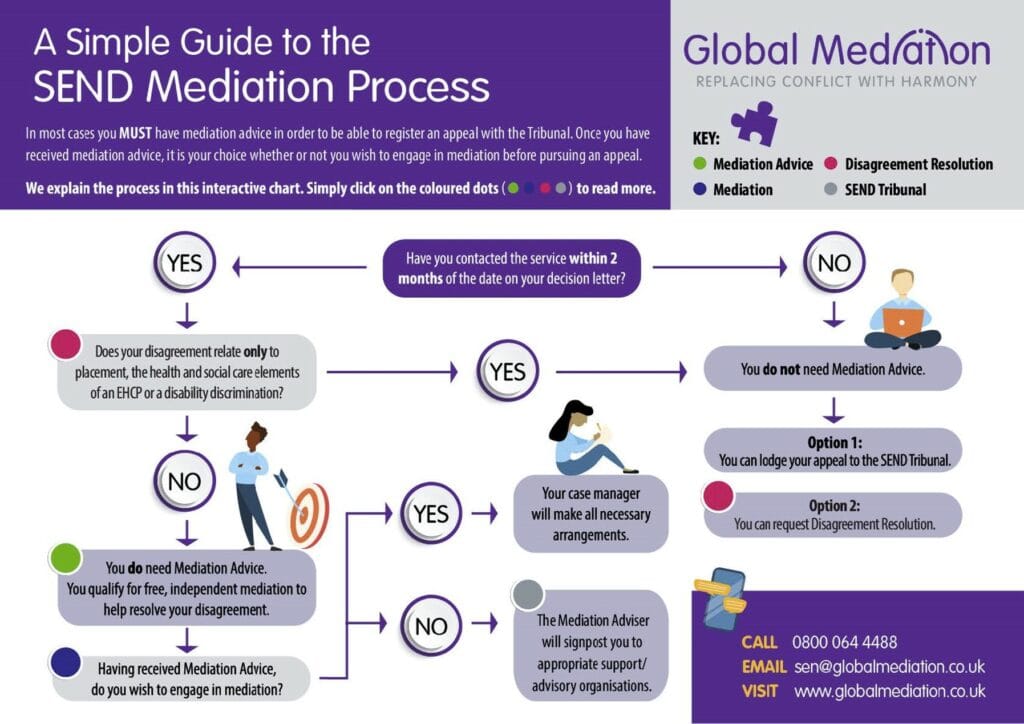 A Simple Guide to the SEND Mediation Process

In most cases you **MUST** have mediation advice in order to be able to register an appeal with the Tribunal. Once you have received mediation advice, it is your choice whether or not you wish to engage in mediation before pursuing an appeal.

**We explain the process in this interactive chart. Simply click on the coloured dots ( ) to read more.**

Global Mediation
REPLACING CONFLICT WITH HARMONY

KEY:
Mediation Advice
Disagreement Resolution
Mediation
SEND Tribunal

Have you contacted the service **within 2 months** of the date on your decision letter?

YES

NO

Does your disagreement relate **only** to placement, the health and social care elements of an EHCP or a disability discrimination?

YES

You **do not** need Mediation Advice.

**Option 1:**
You can lodge your appeal to the SEND Tribunal.

**Option 2:**
You can request Disagreement Resolution.

NO

You **do** need Mediation Advice. You qualify for free, independent mediation to help resolve your disagreement.

Having received Mediation Advice, do you wish to engage in mediation?

YES

Your case manager will make all necessary arrangements.

NO

The Mediation Adviser will signpost you to appropriate support/ advisory organisations.

CALL 0800 064 4488
EMAIL sen@globalmediation.co.uk
VISIT www.globalmediation.co.uk